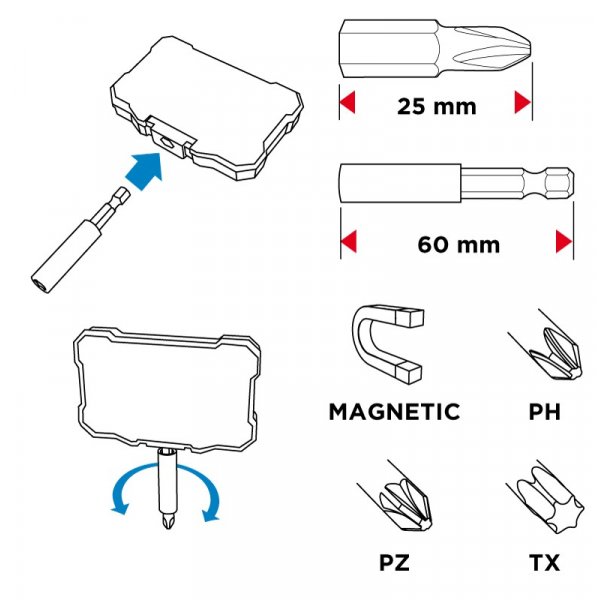 25 mm

60 mm

MAGNETIC

PH

PZ

TX